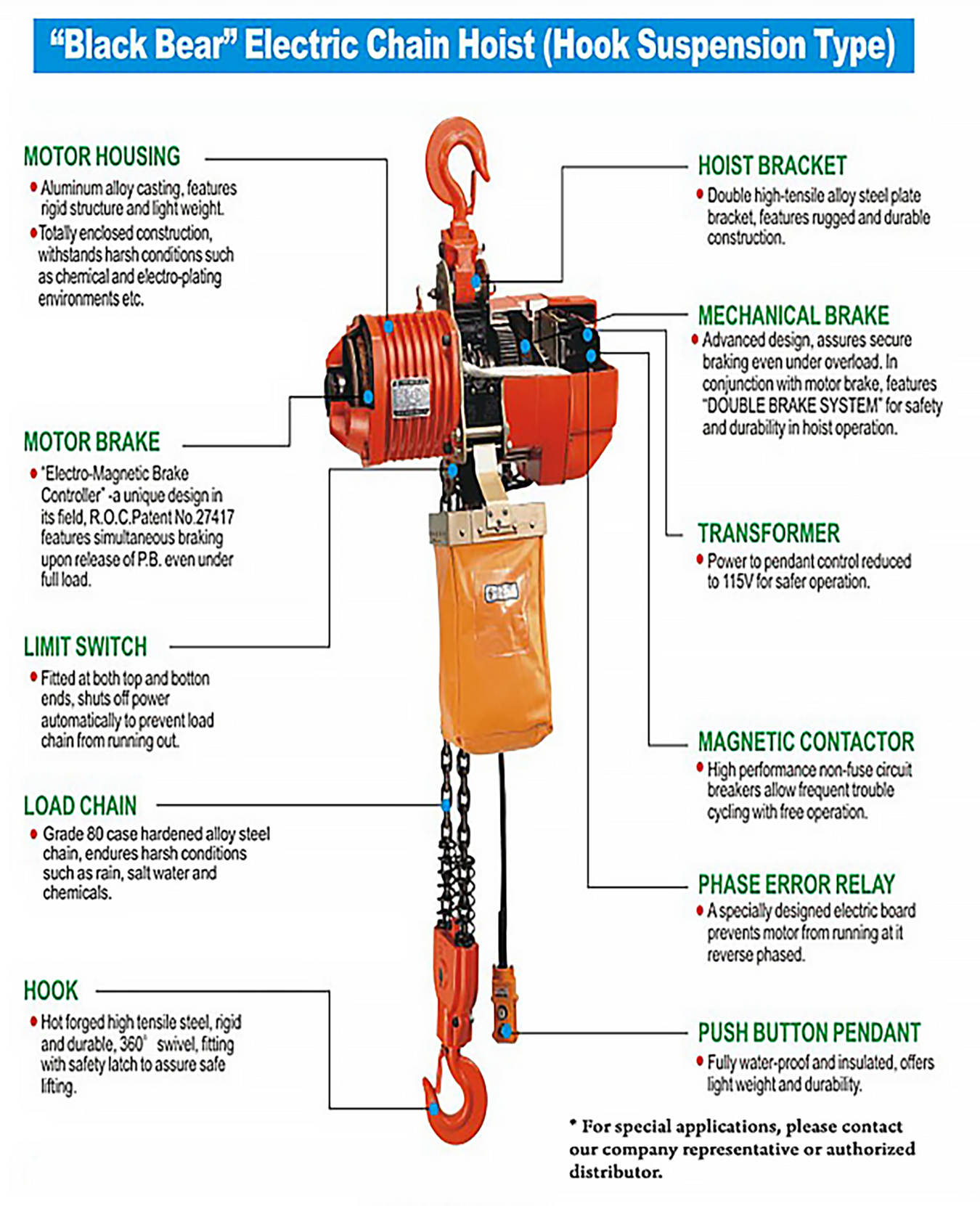 "Black Bear" Electric Chain Hoist (Hook Suspension Type)

MOTOR HOUSING
• Aluminum alloy casting, features rigid structure and light weight.
• Totally enclosed construction, withstands harsh conditions such as chemical and electro-plating environments etc.

MOTOR BRAKE
• "Electro-Magnetic Brake Controller" -a unique design in its field, R.O.C.Patent No.27417 features simultaneous braking upon release of P.B. even under full load.

LIMIT SWITCH
• Fitted at both top and botton ends, shuts off power automatically to prevent load chain from running out.

LOAD CHAIN
• Grade 80 case hardened alloy steel chain, endures harsh conditions such as rain, salt water and chemicals.

HOOK
• Hot forged high tensile steel, rigid and durable, 360° swivel, fitting with safety latch to assure safe lifting.

HOIST BRACKET
• Double high-tensile alloy steel plate bracket, features rugged and durable construction.

MECHANICAL BRAKE
• Advanced design, assures secure braking even under overload. In conjunction with motor brake, features "DOUBLE BRAKE SYSTEM" for safety and durability in hoist operation.

TRANSFORMER
• Power to pendant control reduced to 115V for safer operation.

MAGNETIC CONTACTOR
• High performance non-fuse circuit breakers allow frequent trouble cycling with free operation.

PHASE ERROR RELAY
• A specially designed electric board prevents motor from running at it reverse phased.

PUSH BUTTON PENDANT
• Fully water-proof and insulated, offers light weight and durability.

* For special applications, please contact our company representative or authorized distributor.