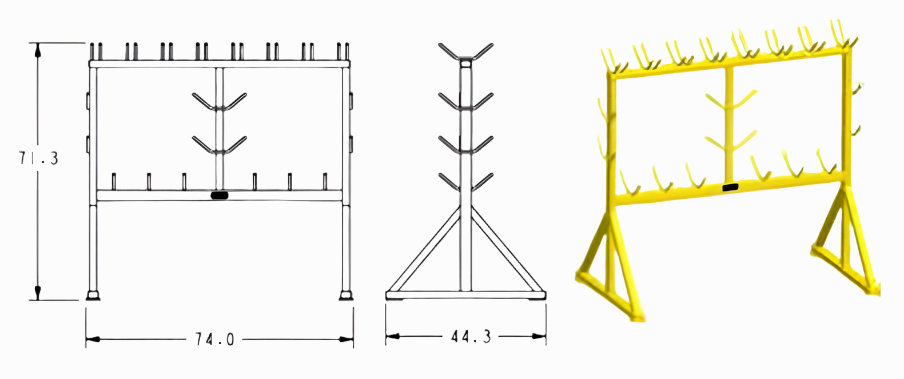 71.3

74.0

44.3