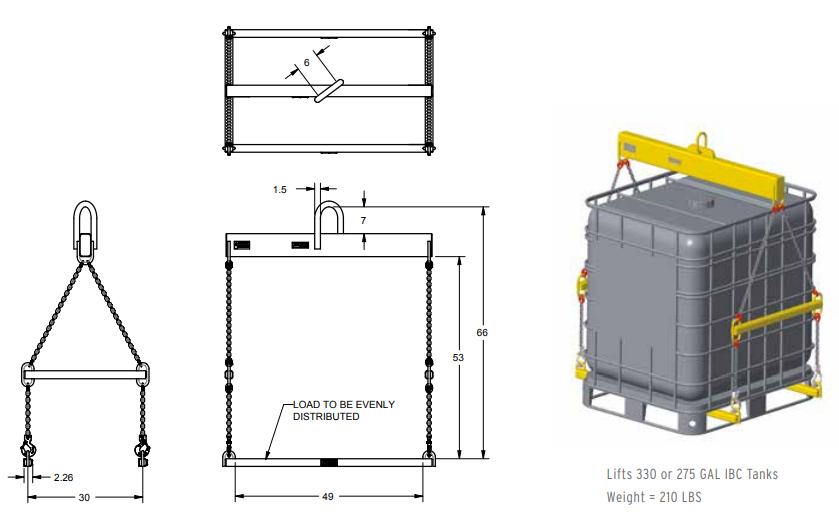 6

1.5

7

66

53

LOAD TO BE EVENLY DISTRIBUTED

2.26

30

49

Lifts 330 or 275 GAL IBC Tanks
Weight = 210 LBS