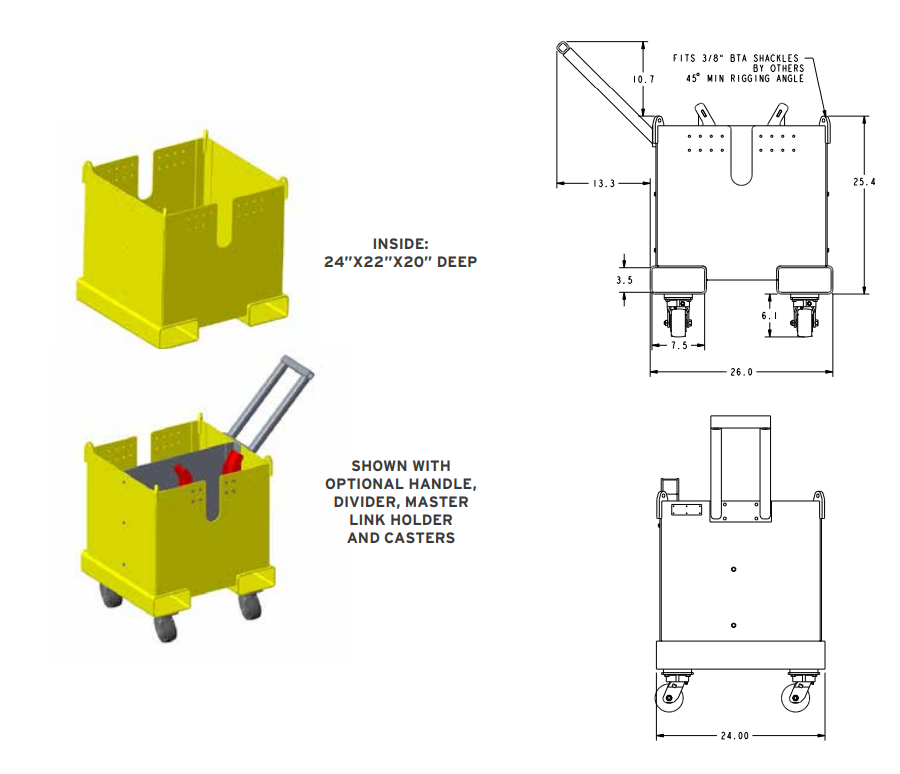 INSIDE:
24"X22"X20" DEEP

SHOWN WITH
OPTIONAL HANDLE,
DIVIDER, MASTER
LINK HOLDER
AND CASTERS

FITS 3/8" BTA SHACKLES
BY OTHERS
45° MIN RIGGING ANGLE

10.7
13.3
25.4
3.5
6.1
7.5
26.0

24.00